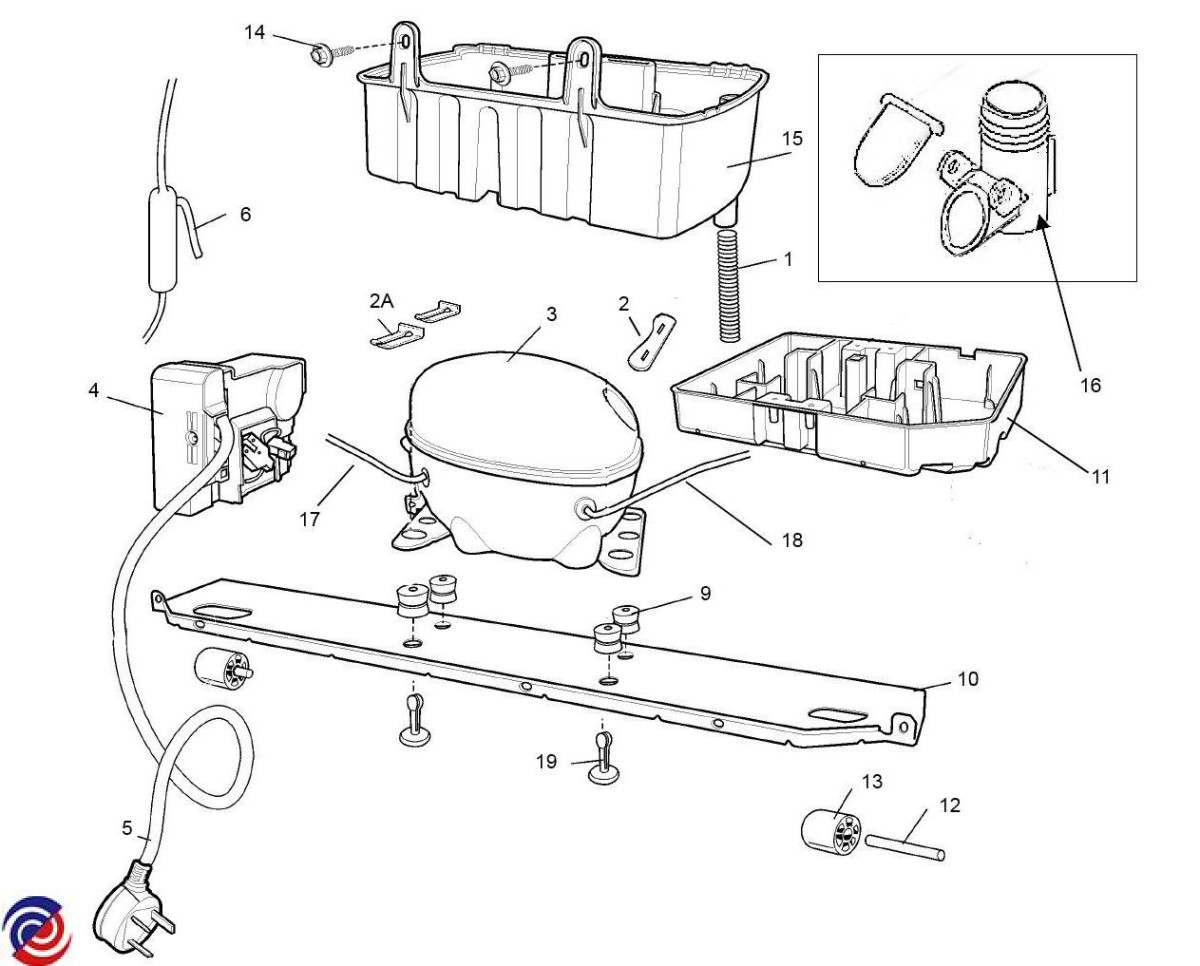 14
15
6
1
2A
3
2
16
4
11
17
18
9
10
19
13
12
5